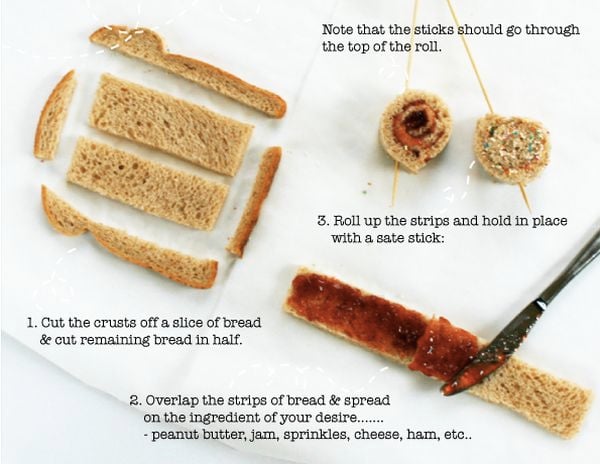 Note that the sticks should go through the top of the roll.

3. Roll up the strips and hold in place with a sate stick:

1. Cut the crusts off a slice of bread & cut remaining bread in half.

2. Overlap the strips of bread & spread on the ingredient of your desire.......
- peanut butter, jam, sprinkles, cheese, ham, etc..